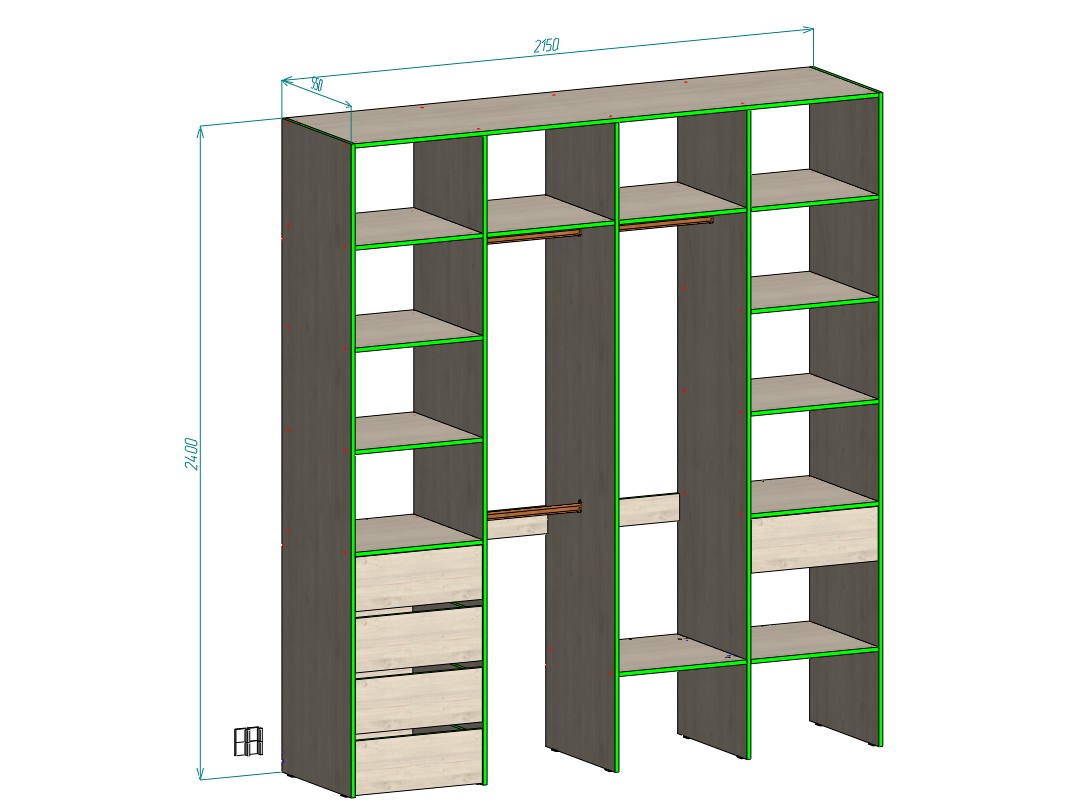 2150
550
2400